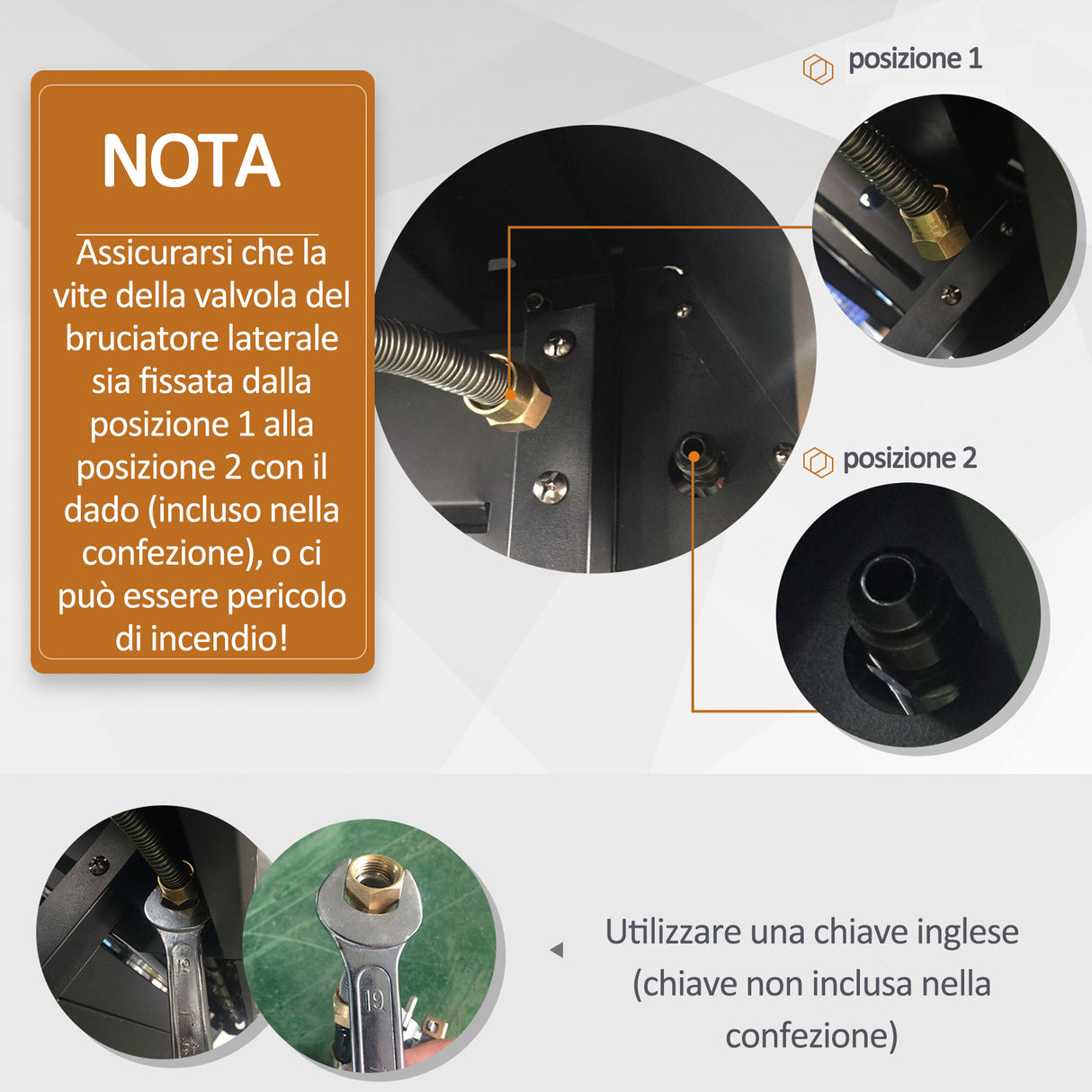 NOTA

Assicurarsi che la vite della valvola del bruciatore laterale sia fissata dalla posizione 1 alla posizione 2 con il dado (incluso nella confezione), o ci può essere pericolo di incendio!

posizione 1

posizione 2

19

Utilizzare una chiave inglese (chiave non inclusa nella confezione)