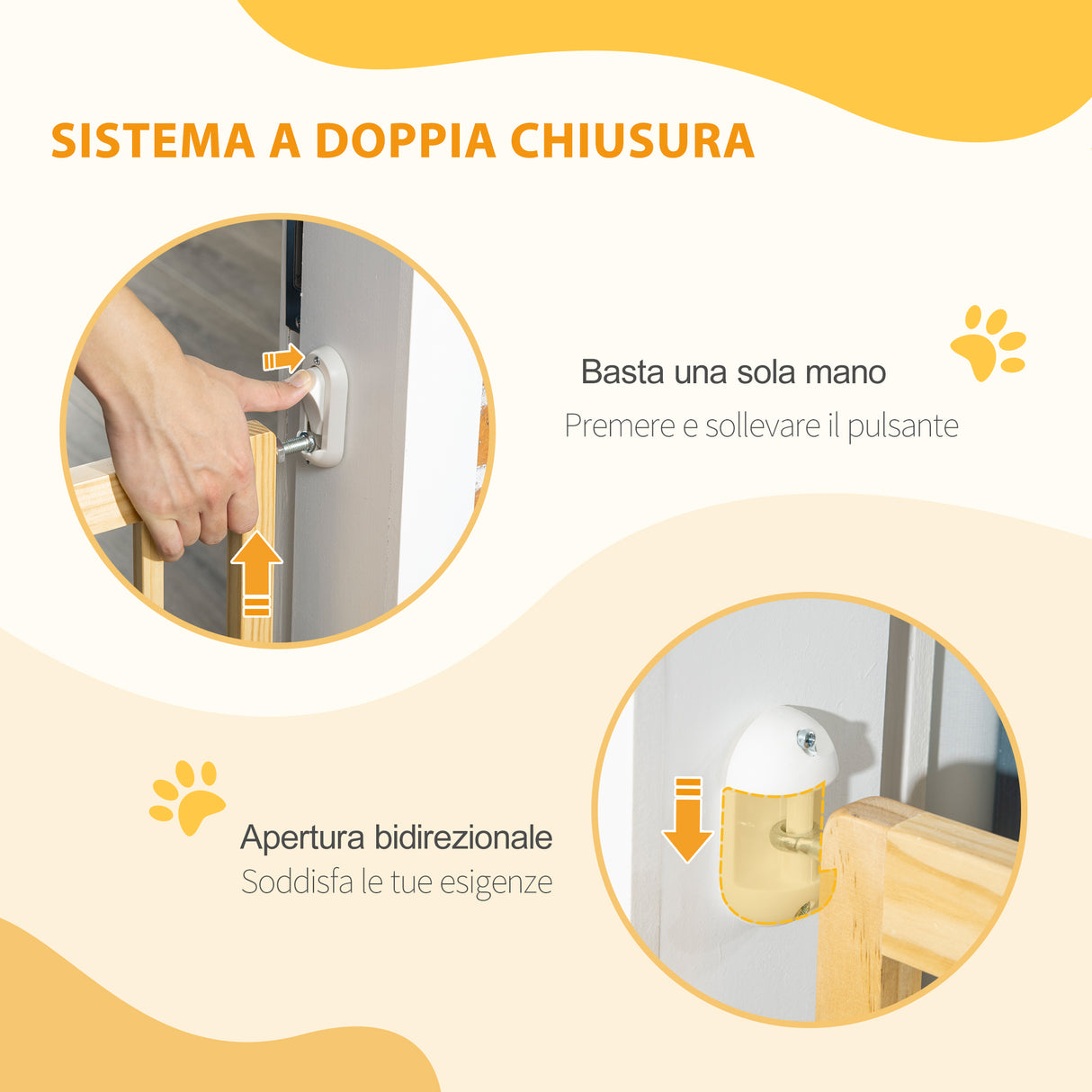 SISTEMA A DOPPIA CHIUSURA

Basta una sola mano
Premere e sollevare il pulsante

Apertura bidirezionale
Soddisfa le tue esigenze