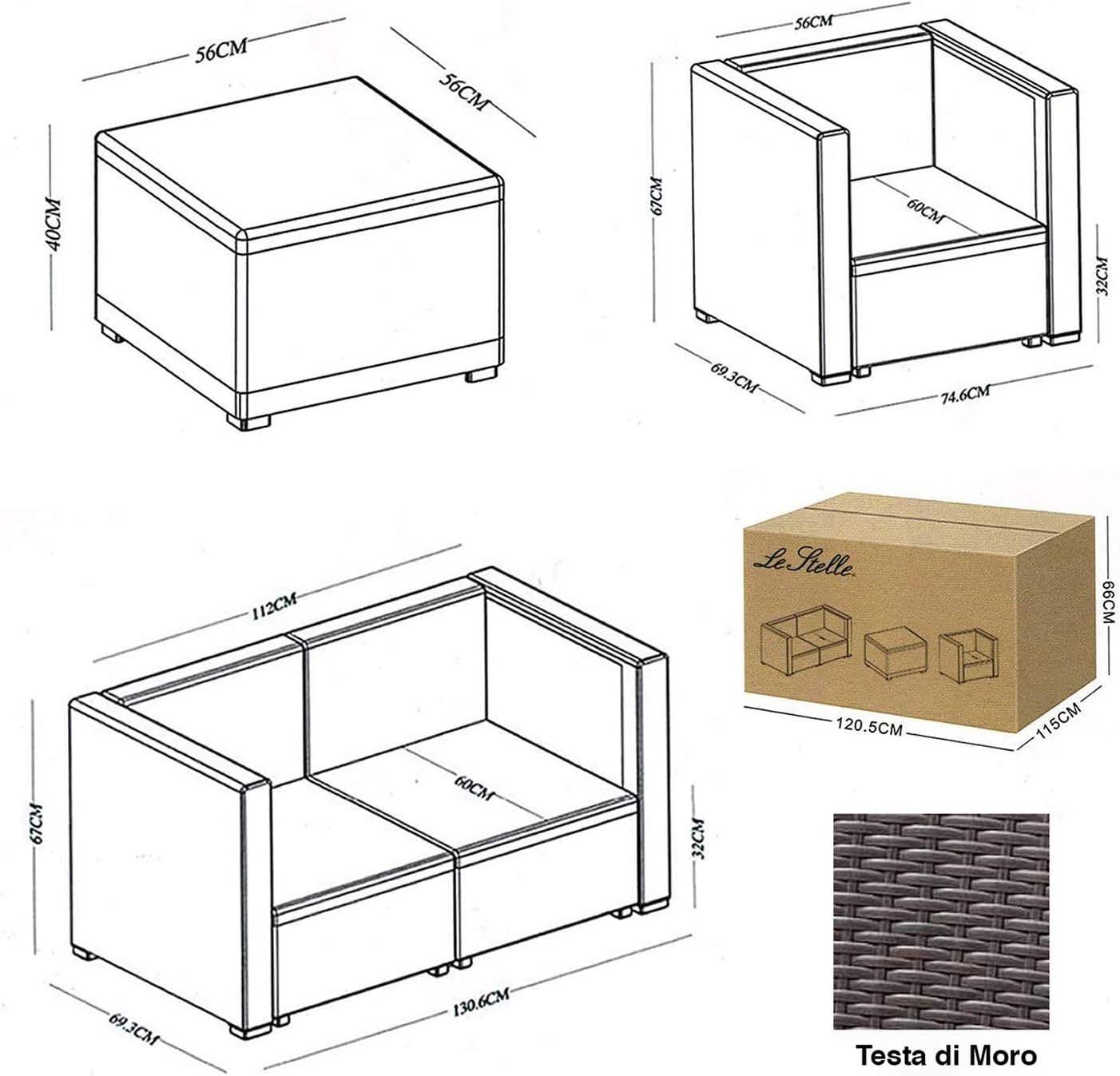 56CM
56CM
40CM

56CM
67CM
60CM
32CM
69.3CM
74.6CM

112CM
67CM
60CM
32CM
69.3CM
130.6CM

Le Stelle
66CM
120.5CM
115CM

Testa di Moro