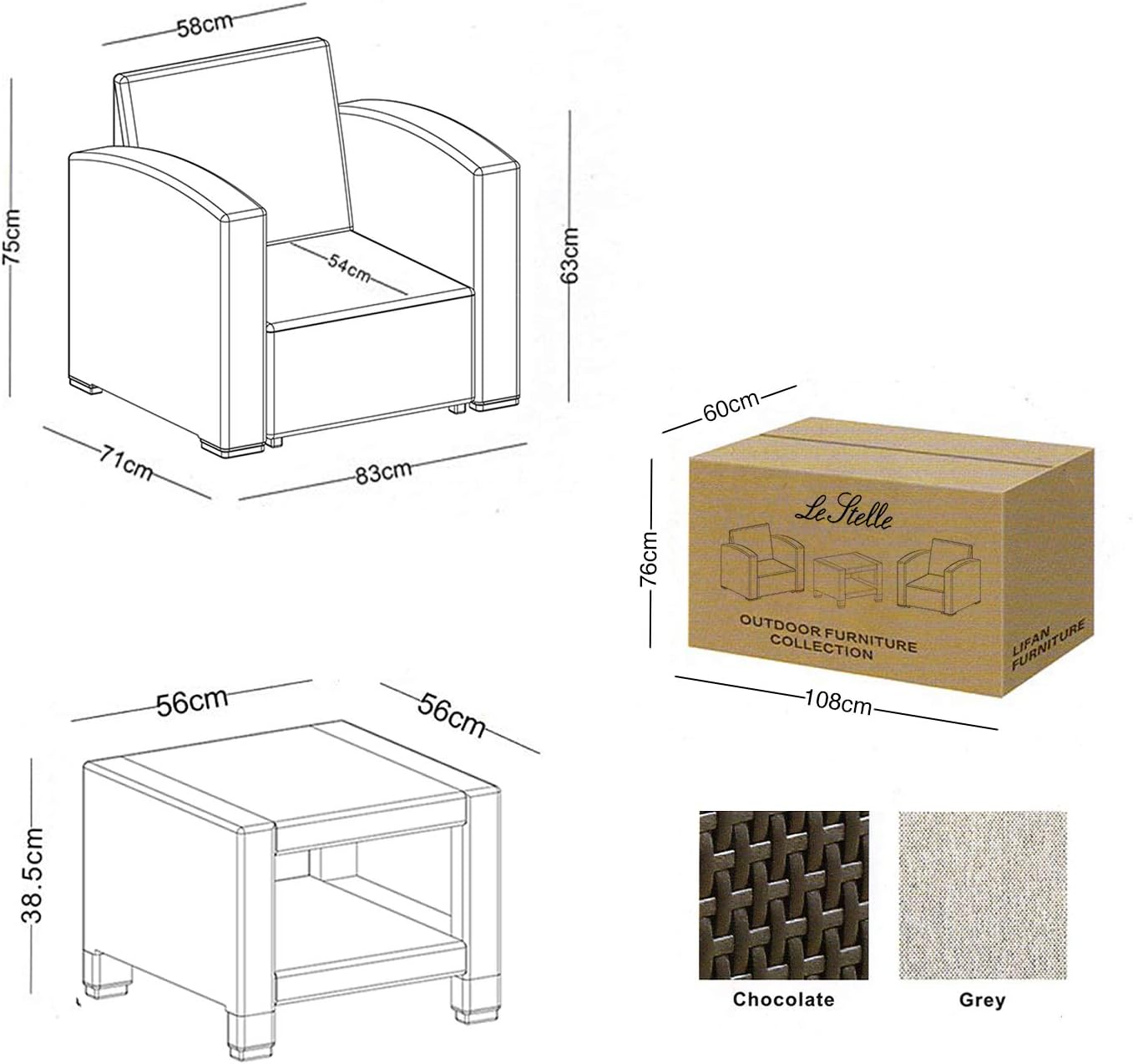 58cm
75cm
54cm
63cm
71cm
83cm
60cm
76cm
Le Stelle
OUTDOOR FURNITURE COLLECTION
LIFAN FURNITURE
108cm
56cm
56cm
38.5cm
Chocolate
Grey